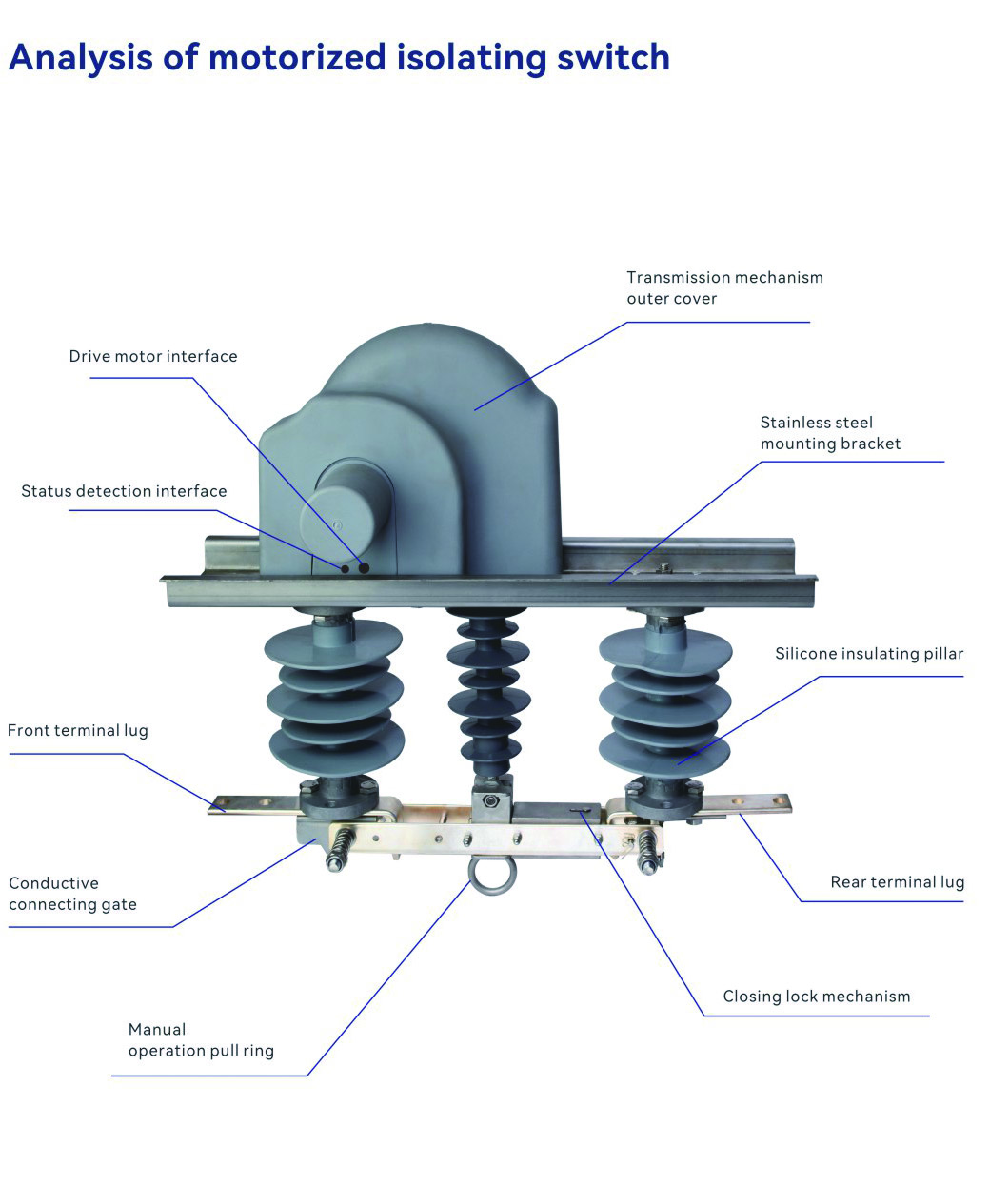 Analysis of motorized isolating switch

Transmission mechanism outer cover

Drive motor interface

Stainless steel mounting bracket

Status detection interface

Silicone insulating pillar

Front terminal lug

Conductive connecting gate

Rear terminal lug

Closing lock mechanism

Manual operation pull ring